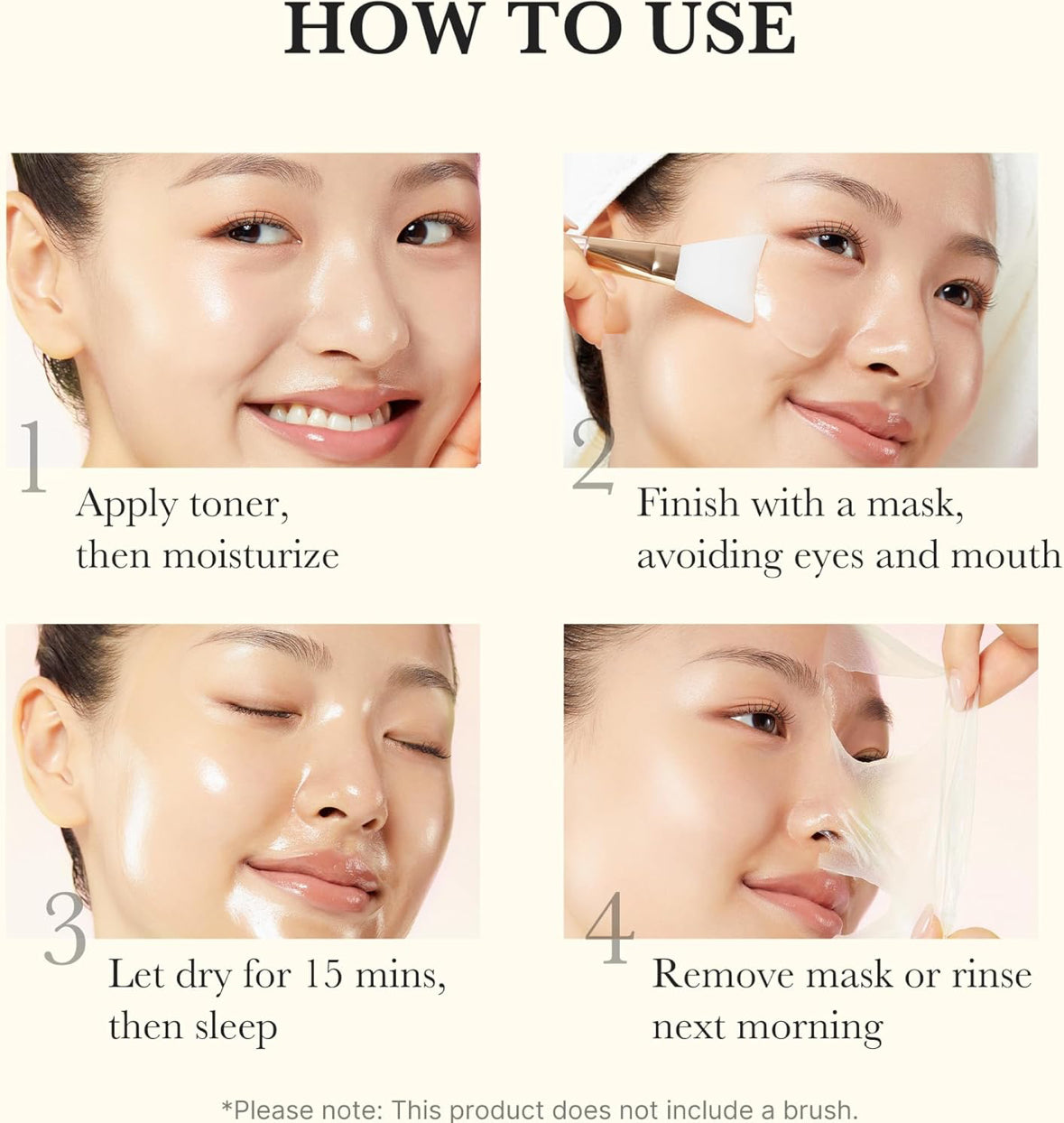 HOW TO USE

1
Apply toner, then moisturize

2
Finish with a mask, avoiding eyes and mouth

3
Let dry for 15 mins, then sleep

4
Remove mask or rinse next morning

*Please note: This product does not include a brush.